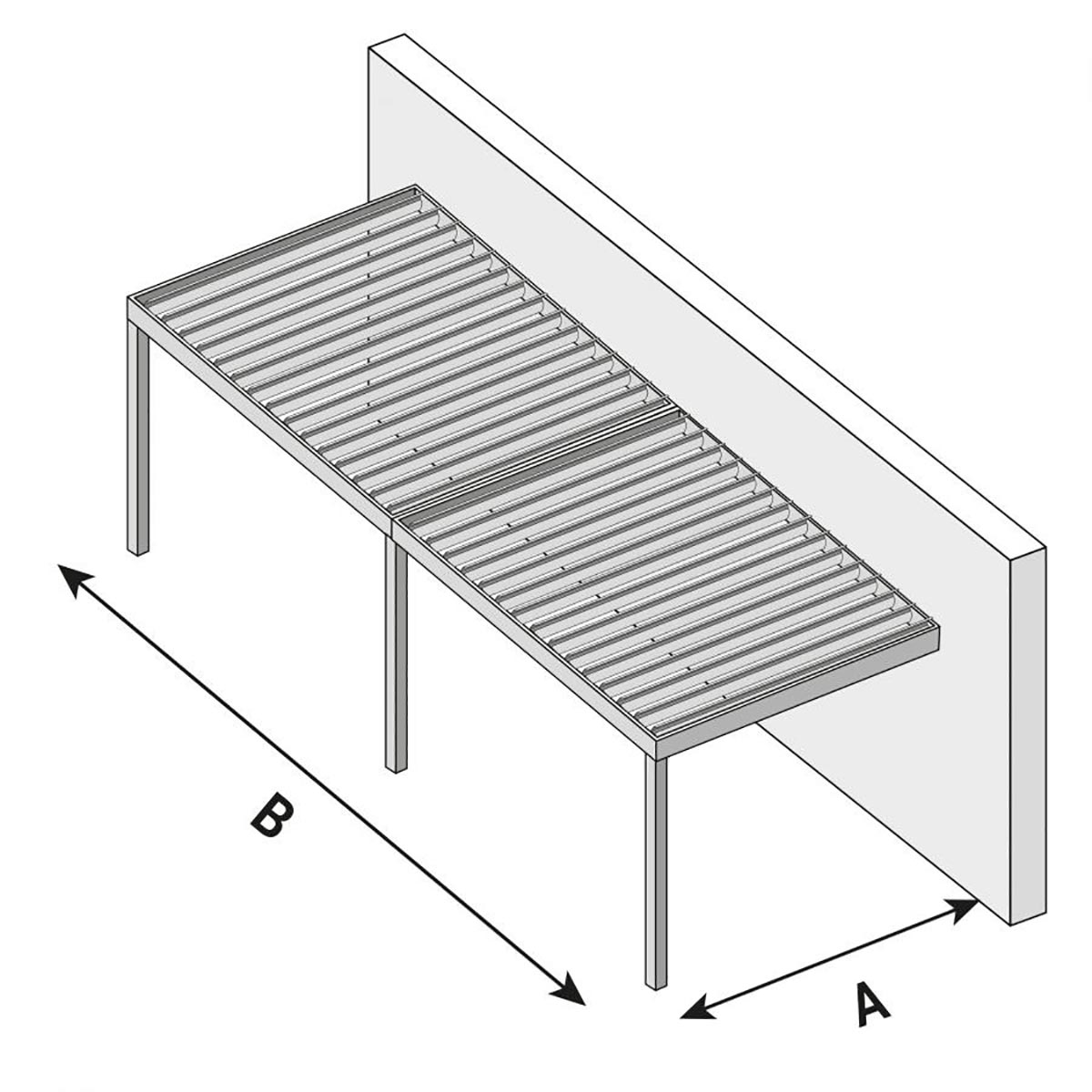 B

A