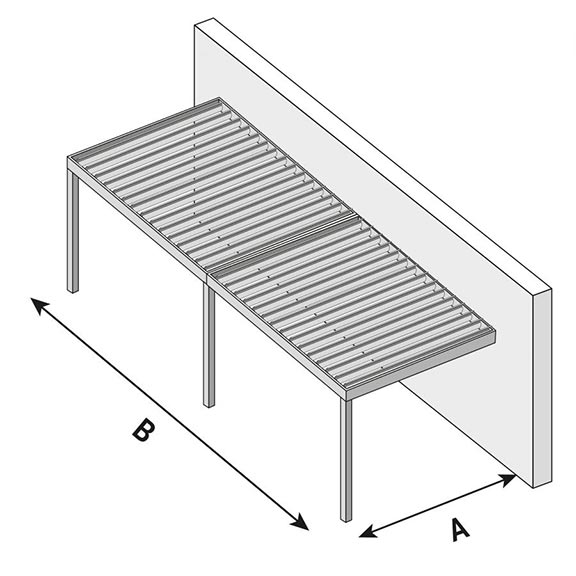 B

A