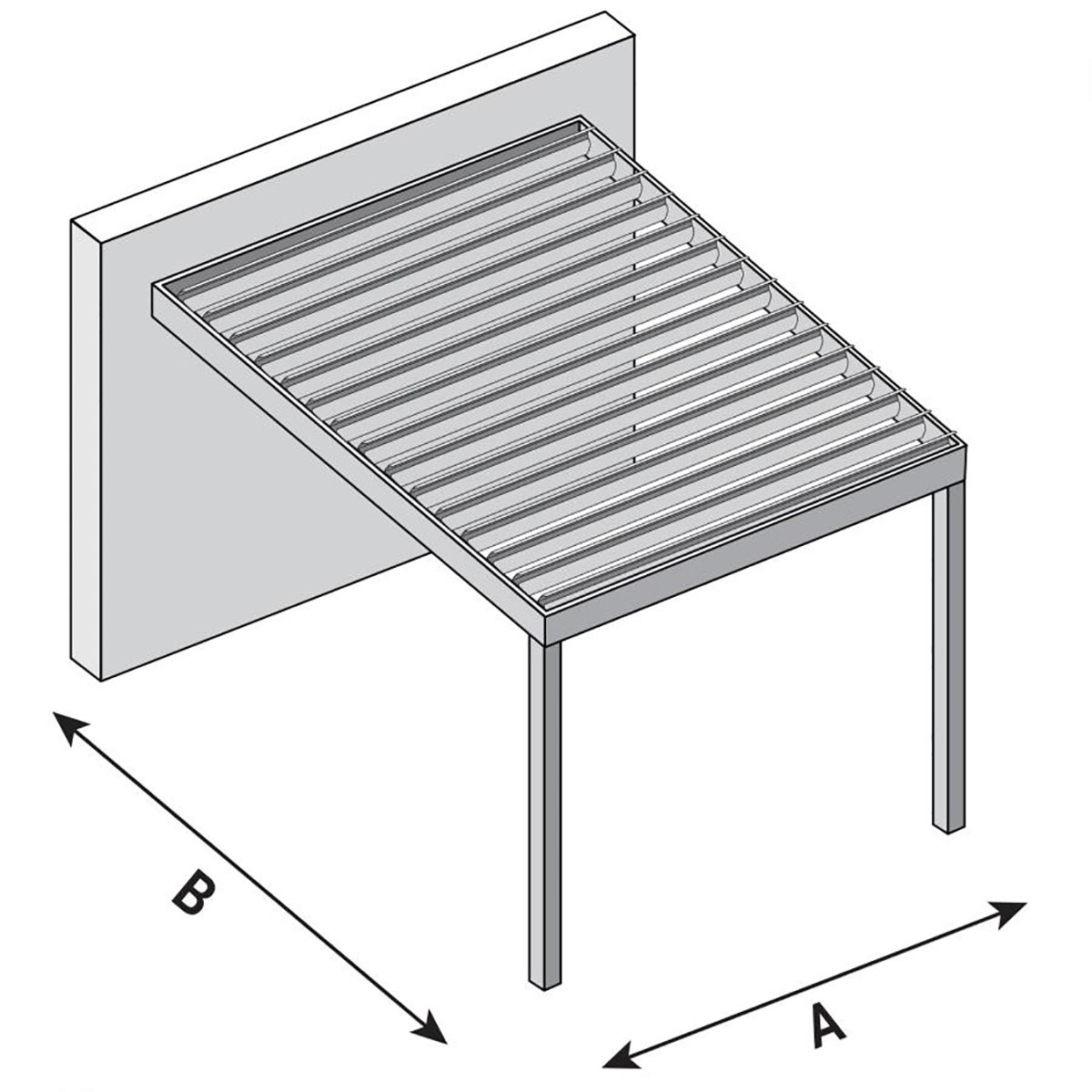 B

A