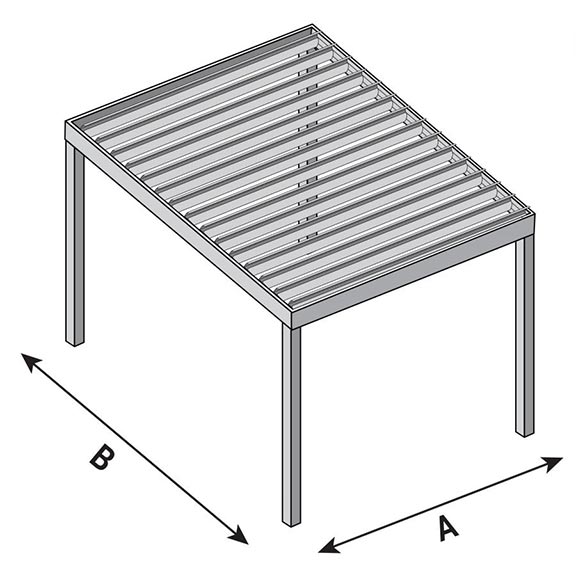 B

A