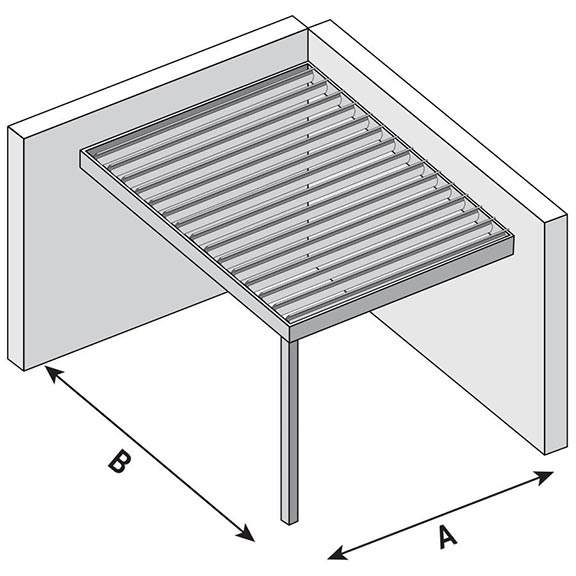 B

A