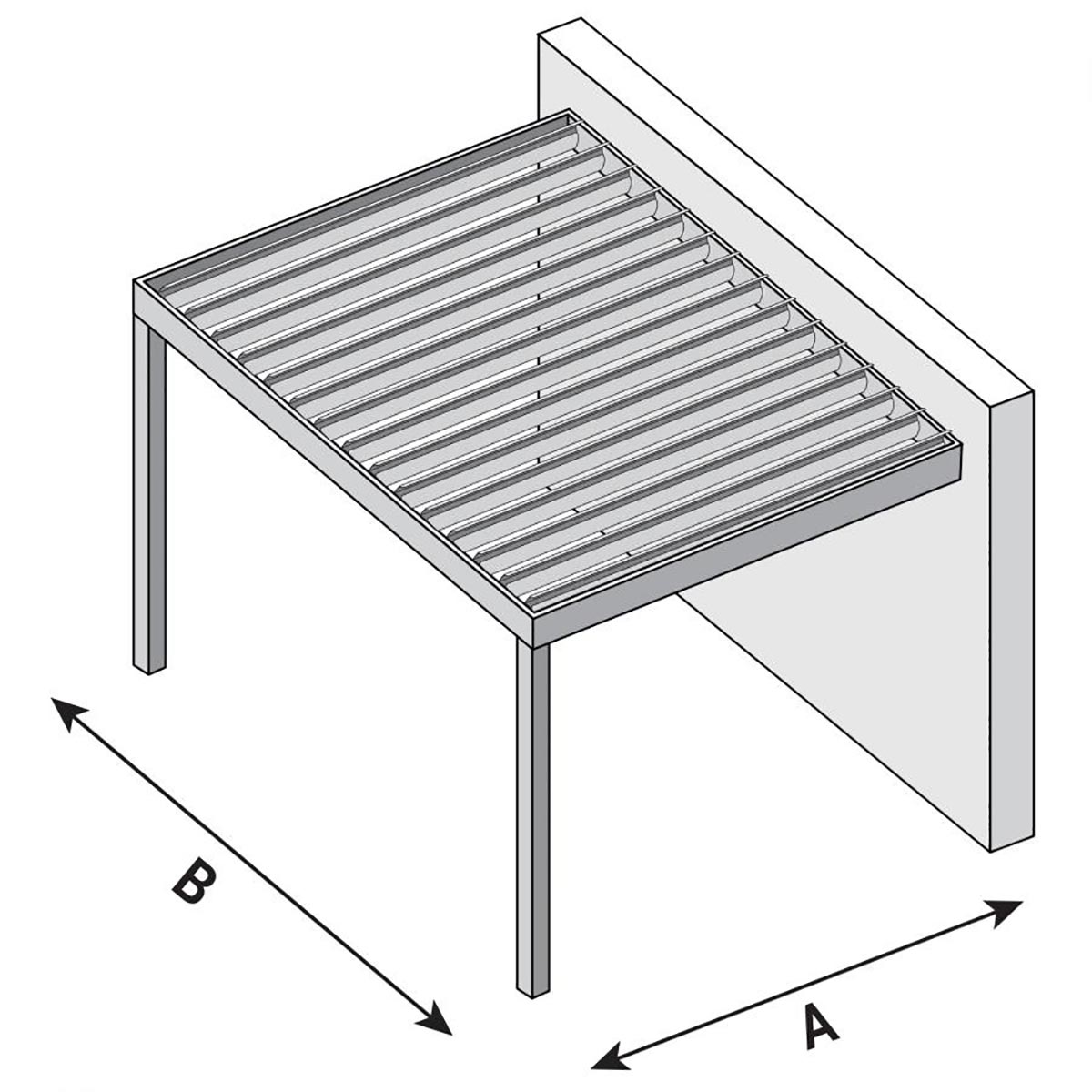 B

A