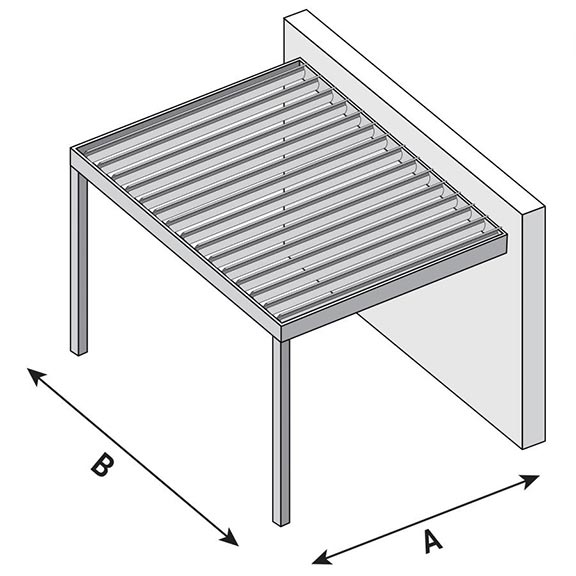 B
A